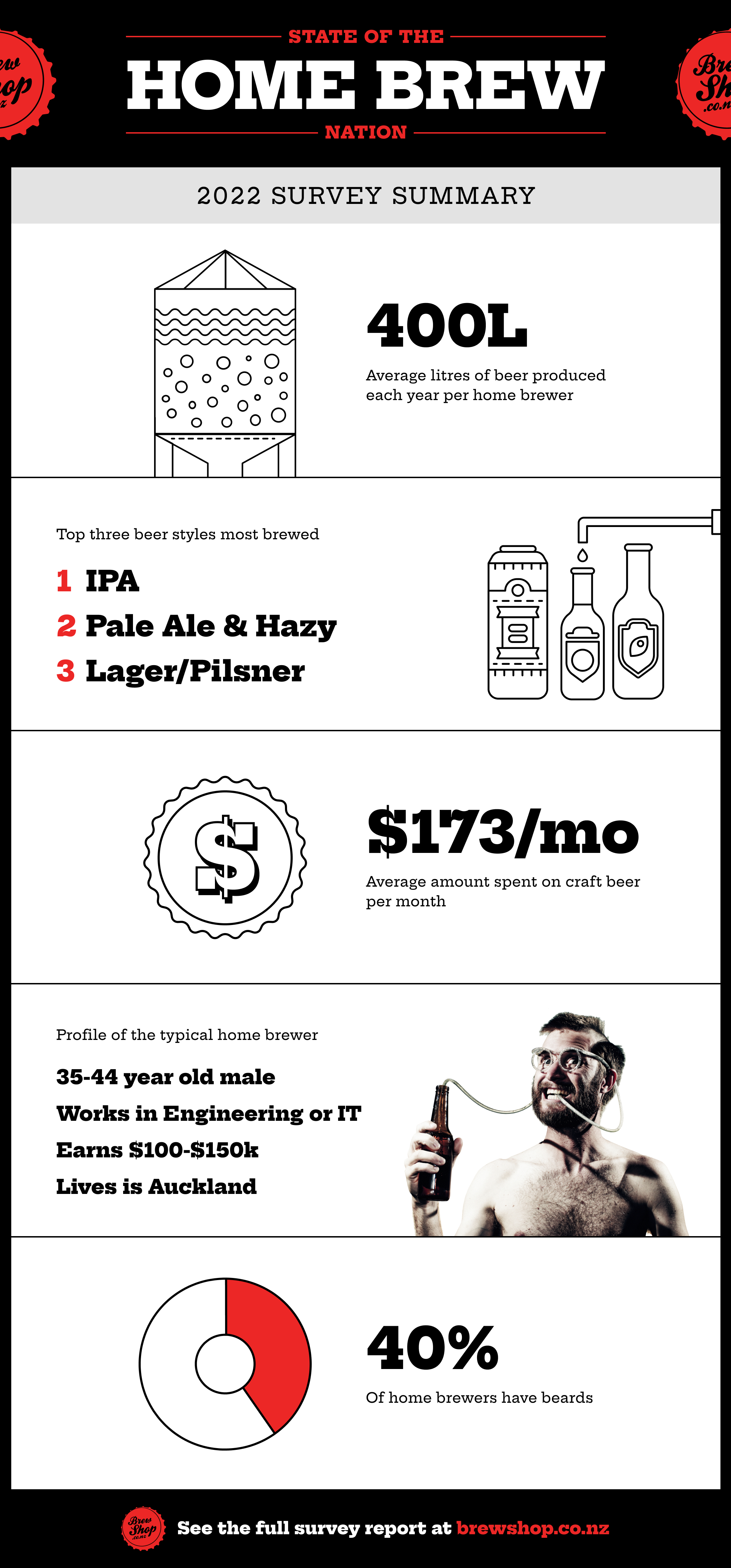 STATE OF THE
HOME BREW
NATION

2022 SURVEY SUMMARY

400L
Average litres of beer produced each year per home brewer

Top three beer styles most brewed
1 IPA
2 Pale Ale & Hazy
3 Lager/Pilsner

$173/mo
Average amount spent on craft beer per month

Profile of the typical home brewer
35-44 year old male
Works in Engineering or IT
Earns $100-$150k
Lives is Auckland

40%
Of home brewers have beards

Brew Shop .co.nz See the full survey report at brewshop.co.nz